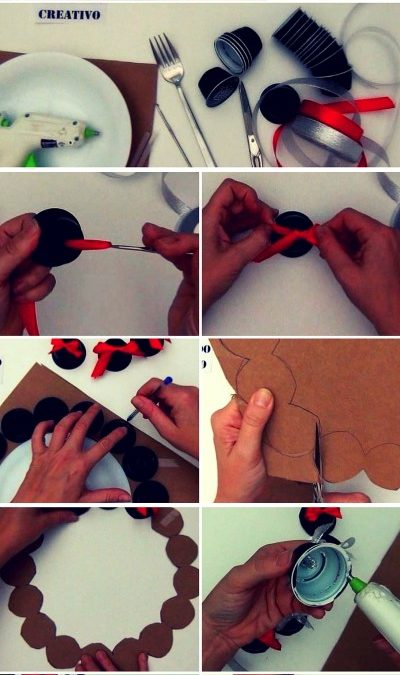 CREATIVO